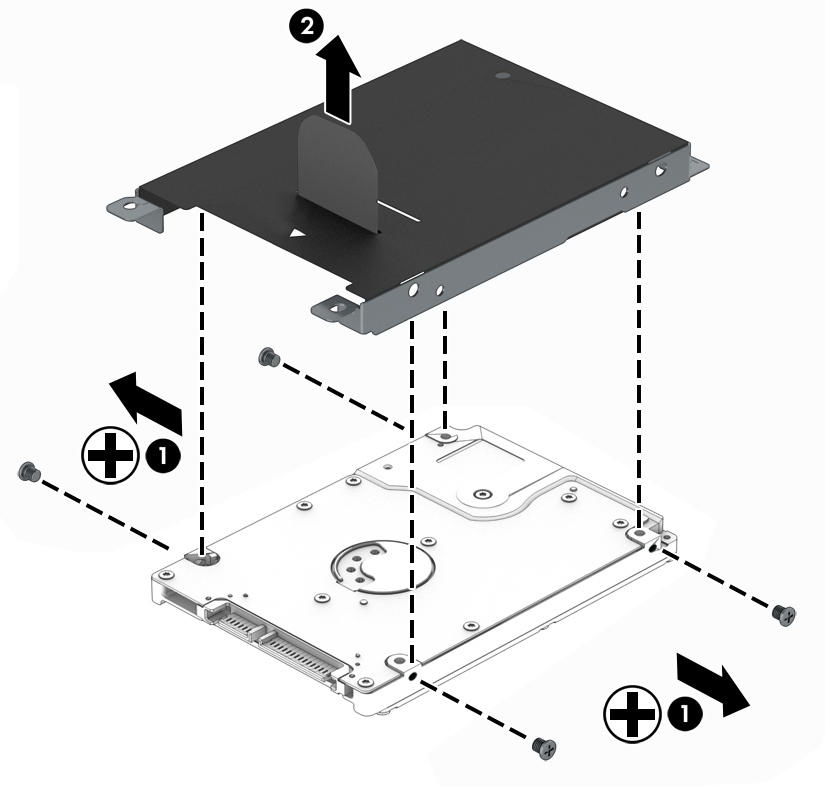 2
1
1